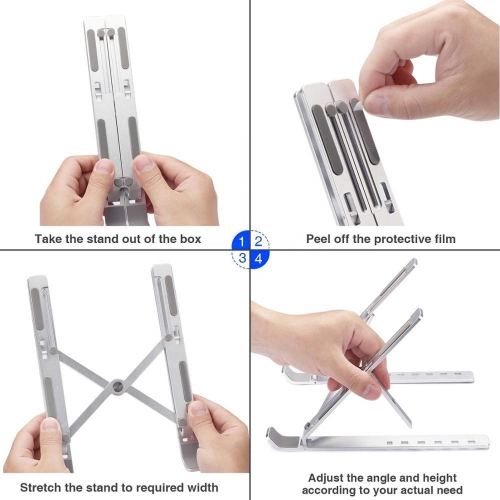 Take the stand out of the box

1 2
3 4

Peel off the protective film

Stretch the stand to required width

Adjust the angle and height according to your actual need