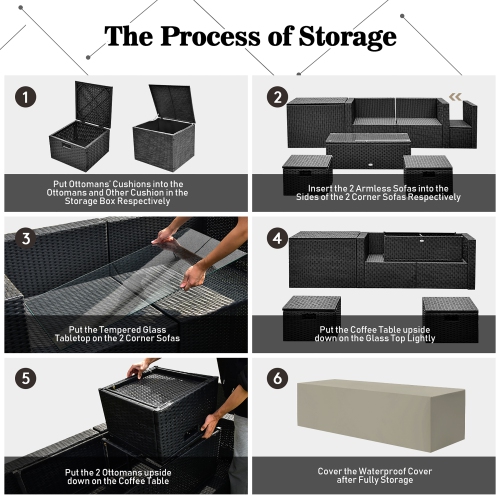 The Process of Storage

1

Put Ottomans' Cushions into the Ottomans and Other Cushion in the Storage Box Respectively

2

Insert the 2 Armless Sofas into the Sides of the 2 Corner Sofas Respectively

3

Put the Tempered Glass Tabletop on the 2 Corner Sofas

4

Put the Coffee Table upside down on the Glass Top Lightly

5

Put the 2 Ottomans upside down on the Coffee Table

6

Cover the Waterproof Cover after Fully Storage