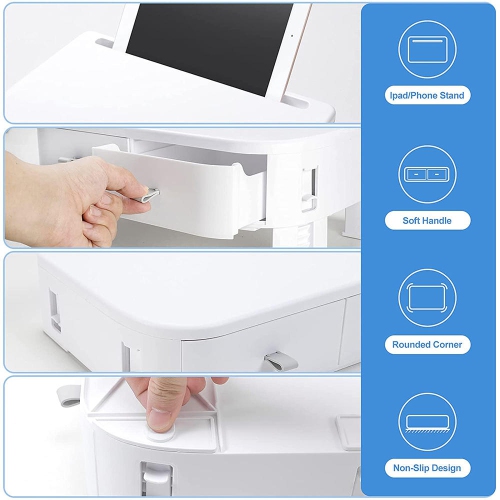 Ipad/Phone Stand

Soft Handle

Rounded Corner

Non-Slip Design