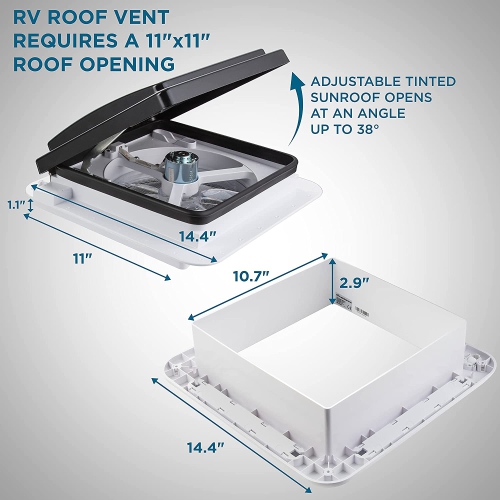 RV ROOF VENT REQUIRES A 11"x11" ROOF OPENING

ADJUSTABLE TINTED SUNROOF OPENS AT AN ANGLE UP TO 38°

1.1"

14.4"

11"

10.7"

2.9"

14.4"