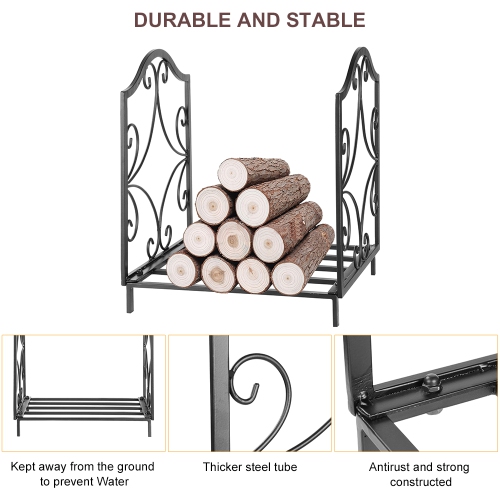 DURABLE AND STABLE

Kept away from the ground to prevent Water

Thicker steel tube

Antirust and strong constructed