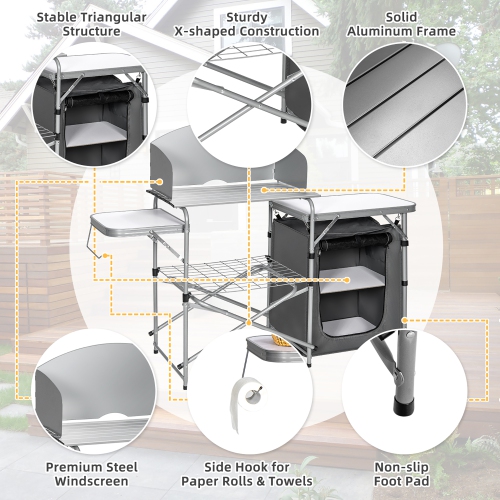 Stable Triangular Structure

Sturdy X-shaped Construction

Solid Aluminum Frame

Premium Steel Windscreen

Side Hook for Paper Rolls & Towels

Non-slip Foot Pad