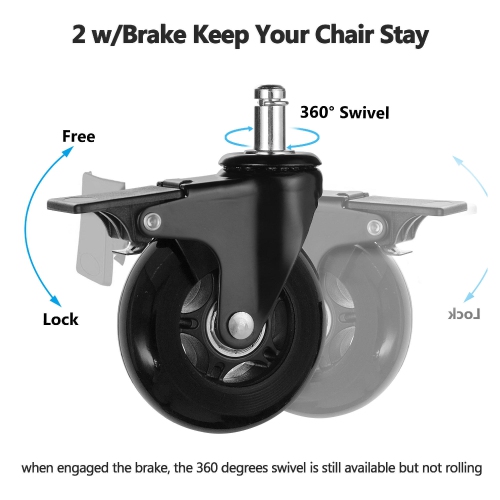 2 w/Brake Keep Your Chair Stay

360° Swivel

Free

Lock

Lock

when engaged the brake, the 360 degrees swivel is still available but not rolling