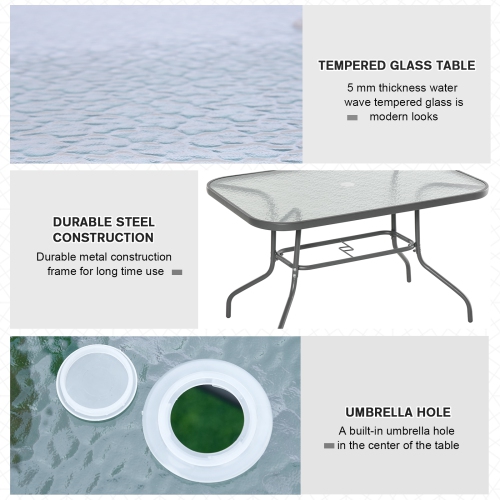 TEMPERED GLASS TABLE

5 mm thickness water wave tempered glass is modern looks

DURABLE STEEL CONSTRUCTION

Durable metal construction frame for long time use

UMBRELLA HOLE

A built-in umbrella hole in the center of the table