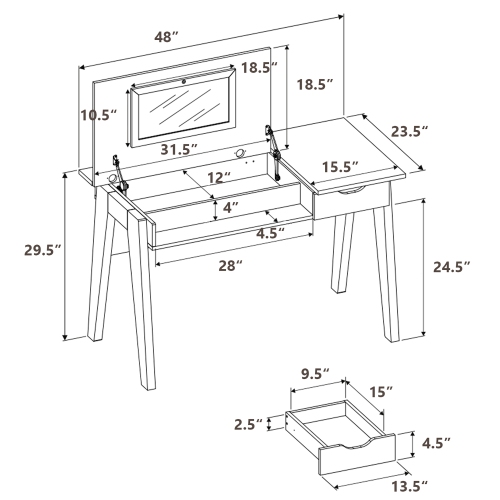 48″
18.5″
18.5″
10.5″
23.5″
31.5″
15.5″
12″
4″
4.5″
29.5″
28″
24.5″
9.5″
15″
2.5″
4.5″
13.5″