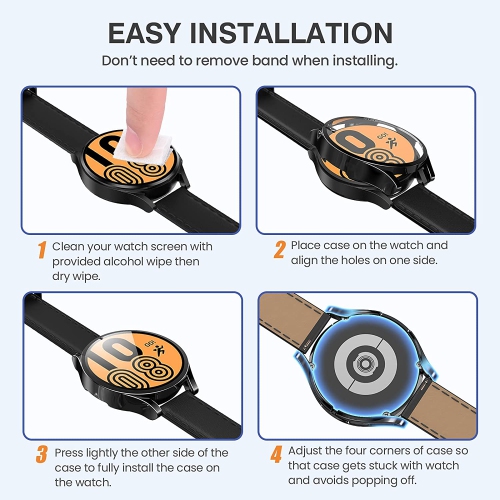 EASY INSTALLATION
Don't need to remove band when installing.

1 Clean your watch screen with provided alcohol wipe then dry wipe.

2 Place case on the watch and align the holes on one side.

3 Press lightly the other side of the case to fully install the case on the watch.

4 Adjust the four corners of case so that case gets stuck with watch and avoids popping off.