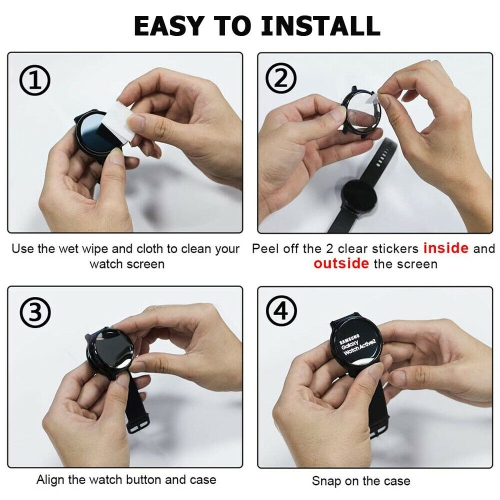 EASY TO INSTALL

①

Use the wet wipe and cloth to clean your watch screen

②

Peel off the 2 clear stickers inside and outside the screen

③

Align the watch button and case

④

SAMSUNG Galaxy Watch Active2

Snap on the case