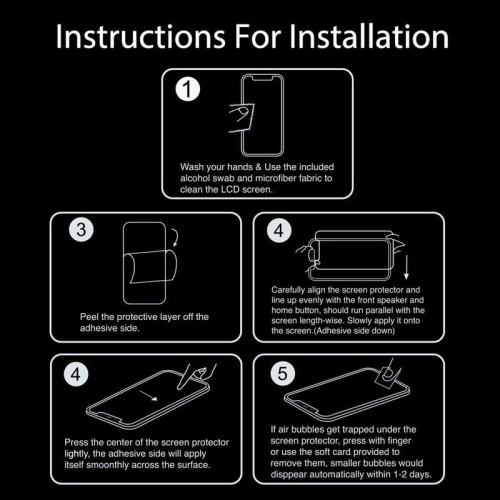 Instructions For Installation

1
Wash your hands & Use the included alcohol swab and microfiber fabric to clean the LCD screen.

3
Peel the protective layer off the adhesive side.

4
Carefully align the screen protector and line up evenly with the front speaker and home button, should run parallel with the screen length-wise. Slowly apply it onto the screen.(Adhesive side down)

4
Press the center of the screen protector lightly, the adhesive side will apply itself smoonthly across the surface.

5
If air bubbles get trapped under the screen protector, press with finger or use the soft card provided to remove them, smaller bubbles would disppear automatically within 1-2 days.