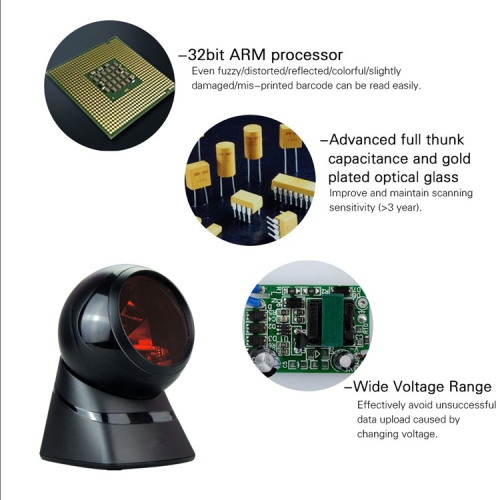 –32bit ARM processor
Even fuzzy/distorted/reflected/colorful/slightly damaged/mis–printed barcode can be read easily.

–Advanced full thunk capacitance and gold plated optical glass
Improve and maintain scanning sensitivity (>3 year).

–Wide Voltage Range
Effectively avoid unsuccessful data upload caused by changing voltage.