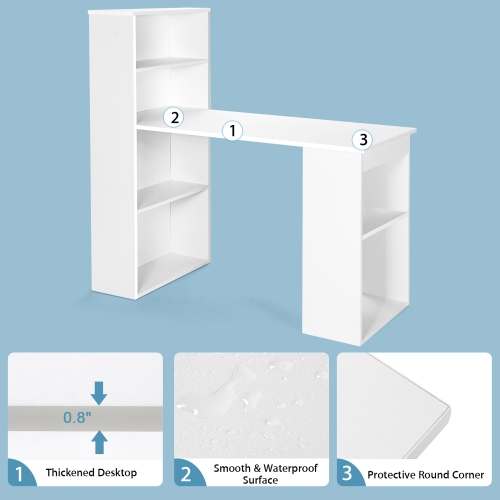 2
1
3

0.8"

1 Thickened Desktop

2 Smooth & Waterproof Surface

3 Protective Round Corner