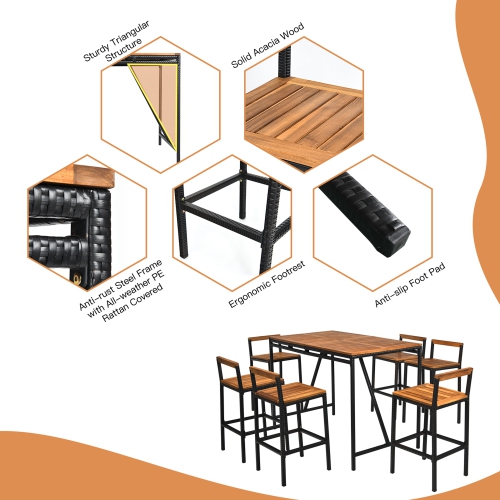 Sturdy Triangular Structure

Solid Acacia Wood

Anti-rust Steel Frame with All-weather PE Rattan Covered

Ergonomic Footrest

Anti-slip Foot Pad