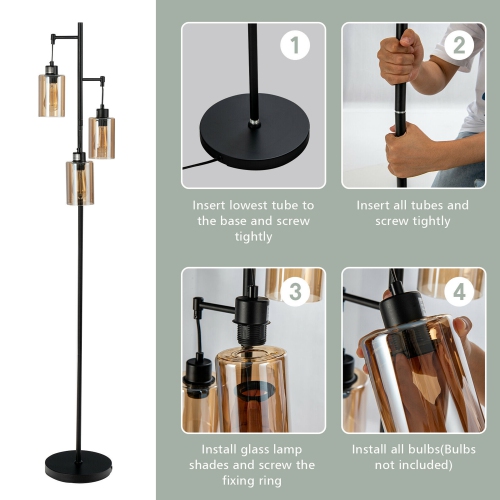 1

Insert lowest tube to the base and screw tightly

2

Insert all tubes and screw tightly

3

Install glass lamp shades and screw the fixing ring

4

Install all bulbs(Bulbs not included)