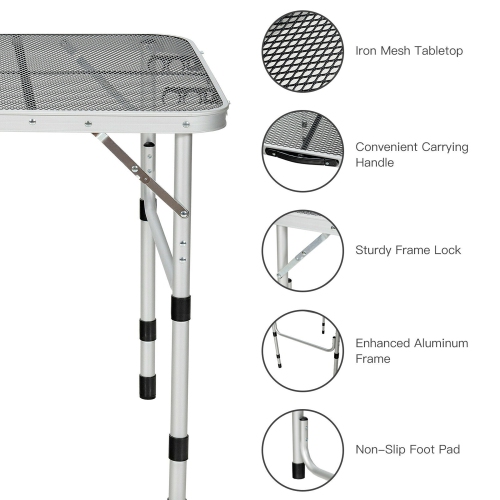 Iron Mesh Tabletop

Convenient Carrying Handle

Sturdy Frame Lock

Enhanced Aluminum Frame

Non-Slip Foot Pad