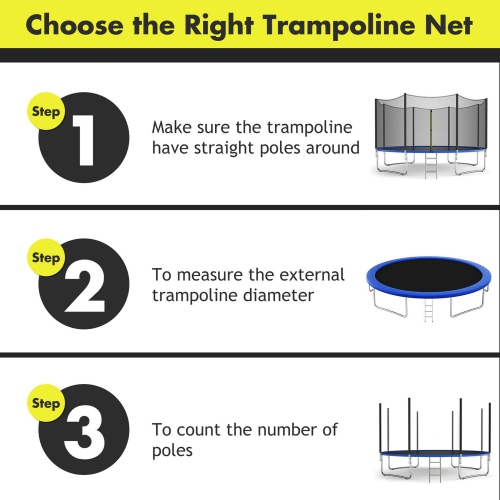 Choose the Right Trampoline Net

Step 1

Make sure the trampoline have straight poles around

Step 2

To measure the external trampoline diameter

Step 3

To count the number of poles