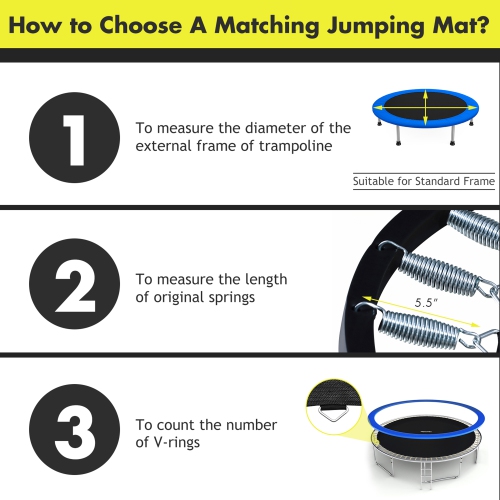 How to Choose A Matching Jumping Mat?

1

To measure the diameter of the external frame of trampoline

Suitable for Standard Frame

2

To measure the length of original springs

5.5"

3

To count the number of V-rings