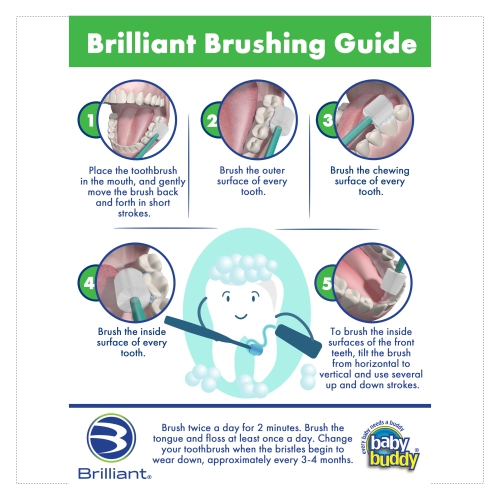 Brilliant Brushing Guide

1

Place the toothbrush in the mouth, and gently move the brush back and forth in short strokes.

2

Brush the outer surface of every tooth.

3

Brush the chewing surface of every tooth.

4

Brush the inside surface of every tooth.

5

To brush the inside surfaces of the front teeth, tilt the brush from horizontal to vertical and use several up and down strokes.

Brilliant®

Brush twice a day for 2 minutes. Brush the tongue and floss at least once a day. Change your toothbrush when the bristles begin to wear down, approximately every 3-4 months.

every baby needs a buddy
baby buddy®