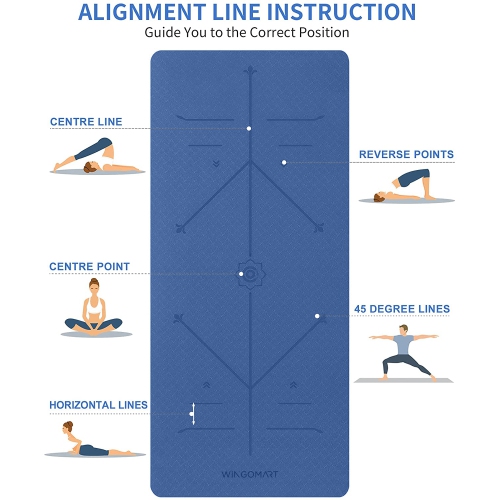 ALIGNMENT LINE INSTRUCTION
Guide You to the Correct Position

CENTRE LINE

REVERSE POINTS

CENTRE POINT

45 DEGREE LINES

HORIZONTAL LINES

WINGOMART