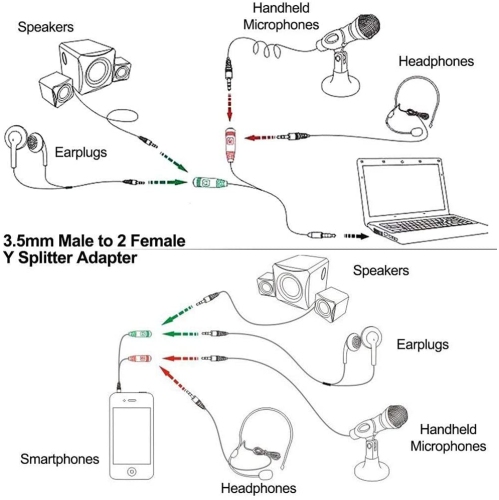 Speakers

Handheld Microphones

Headphones

Earplugs

3.5mm Male to 2 Female Y Splitter Adapter

Speakers

Earplugs

Handheld Microphones

Smartphones

Headphones