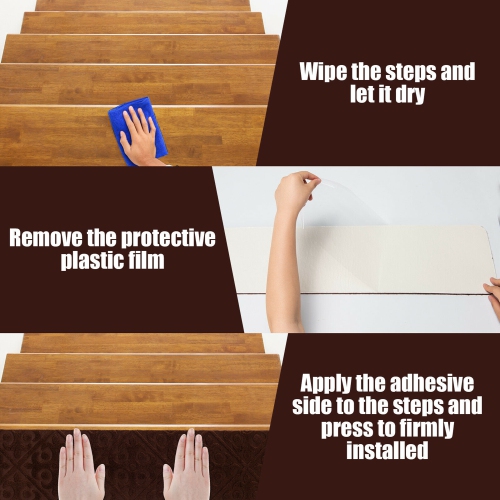 Wipe the steps and let it dry

Remove the protective plastic film

Apply the adhesive side to the steps and press to firmly installed