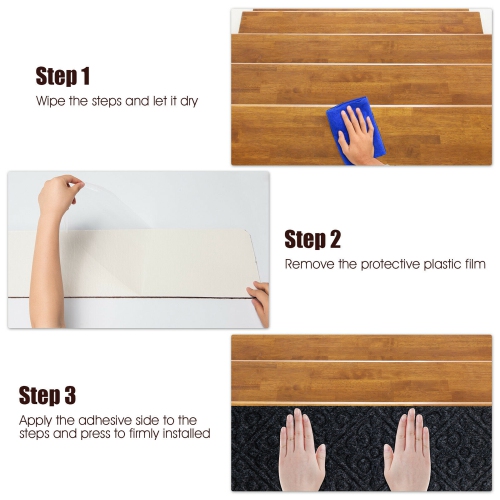 Step 1

Wipe the steps and let it dry

Step 2

Remove the protective plastic film

Step 3

Apply the adhesive side to the steps and press to firmly installed