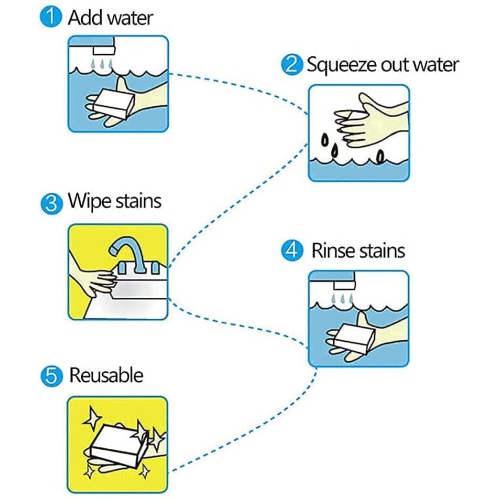 1 Add water

2 Squeeze out water

3 Wipe stains

4 Rinse stains

5 Reusable