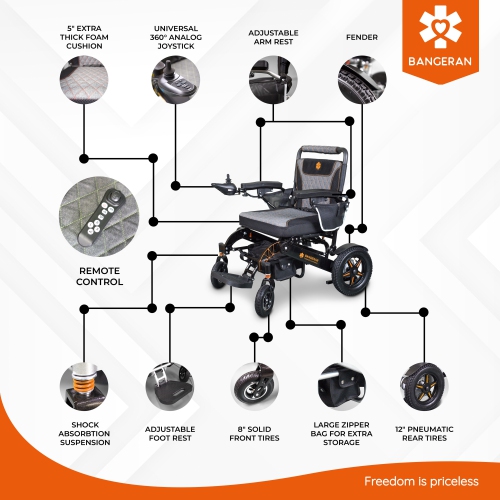 5" EXTRA THICK FOAM CUSHION

UNIVERSAL 360° ANALOG JOYSTICK

ADJUSTABLE ARM REST

FENDER

BANGERAN

REMOTE CONTROL

SHOCK ABSORBTION SUSPENSION

ADJUSTABLE FOOT REST

8" SOLID FRONT TIRES

LARGE ZIPPER BAG FOR EXTRA STORAGE

12" PNEUMATIC REAR TIRES

Freedom is priceless