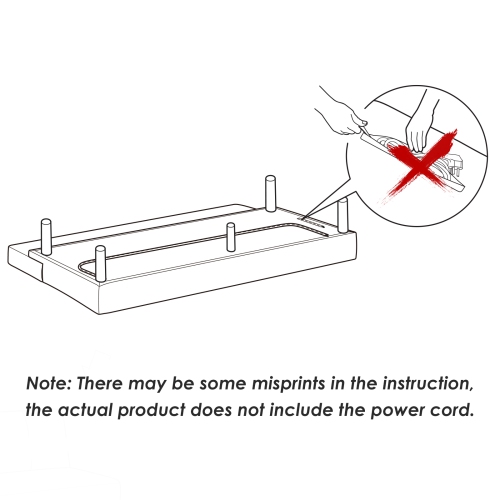 Note: There may be some misprints in the instruction, the actual product does not include the power cord.