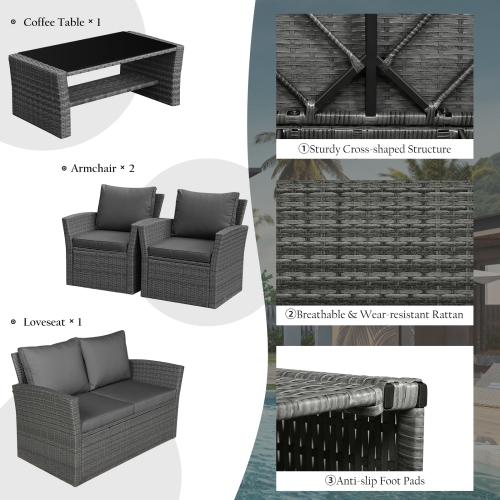 Coffee Table × 1

Armchair × 2

Loveseat × 1

①Sturdy Cross-shaped Structure

②Breathable & Wear-resistant Rattan

③Anti-slip Foot Pads