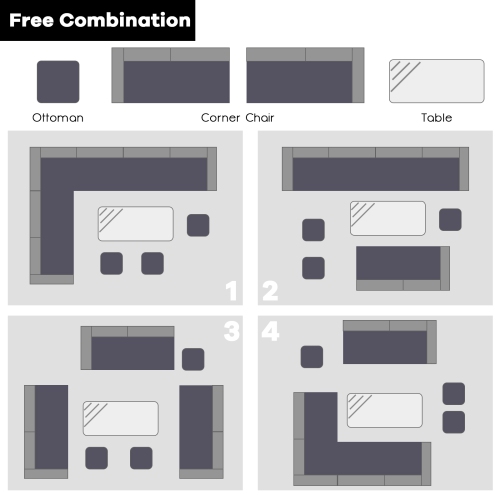 Free Combination

Ottoman

Corner Chair

Table

1

2

3

4