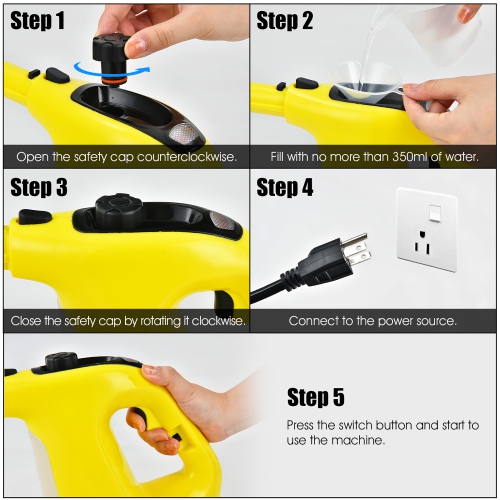 Step 1

Open the safety cap counterclockwise.

Step 2

Fill with no more than 350ml of water.

Step 3

Close the safety cap by rotating it clockwise.

Step 4

Connect to the power source.

Step 5

Press the switch button and start to use the machine.