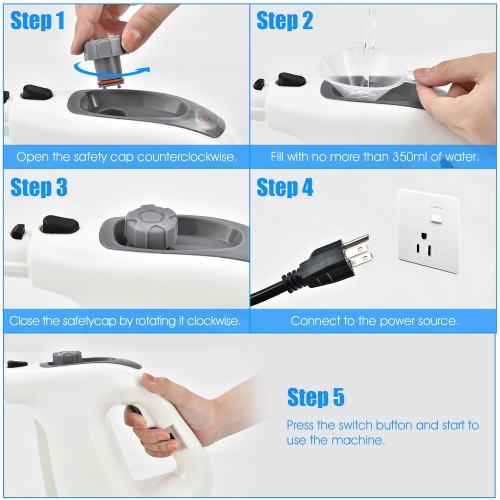 Step 1

Open the safety cap counterclockwise.

Step 2

Fill with no more than 350ml of water.

Step 3

Close the safetycap by rotating it clockwise.

Step 4

Connect to the power source.

Step 5

Press the switch button and start to use the machine.