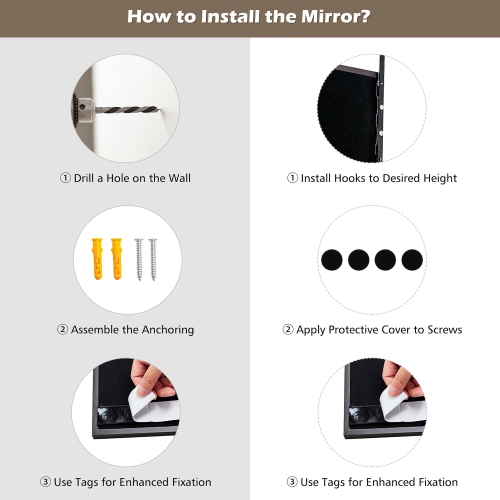 How to Install the Mirror?

① Drill a Hole on the Wall

② Assemble the Anchoring

③ Use Tags for Enhanced Fixation

① Install Hooks to Desired Height

② Apply Protective Cover to Screws

③ Use Tags for Enhanced Fixation