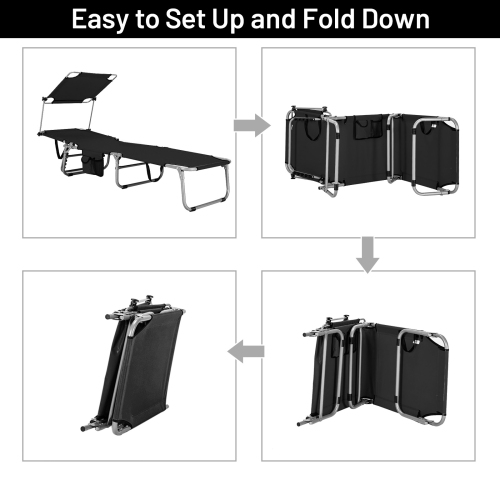 Easy to Set Up and Fold Down