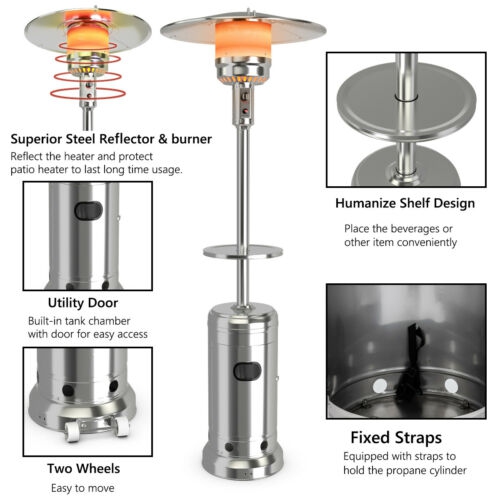 Superior Steel Reflector & burner

Reflect the heater and protect patio heater to last long time usage.

Utility Door

Built-in tank chamber with door for easy access

Two Wheels

Easy to move

Humanize Shelf Design

Place the beverages or other item conveniently

Fixed Straps

Equipped with straps to hold the propane cylinder