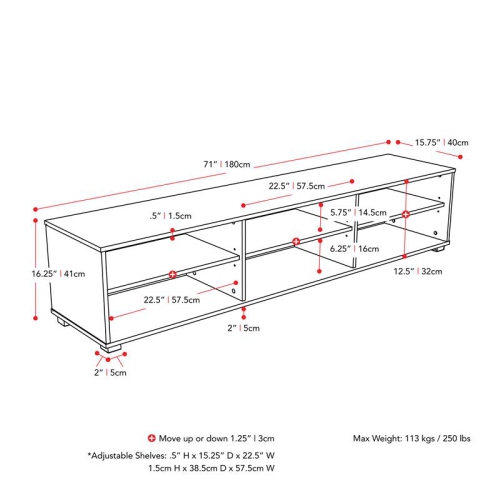 15.75" | 40cm

71" | 180cm

22.5" | 57.5cm

.5" | 1.5cm

5.75" | 14.5cm

6.25" | 16cm

16.25" | 41cm

12.5" | 32cm

22.5" | 57.5cm

2" | 5cm

2" | 5cm

Move up or down 1.25" | 3cm

Max Weight: 113 kgs / 250 lbs

*Adjustable Shelves: .5" H x 15.25" D x 22.5" W
1.5cm H x 38.5cm D x 57.5cm W