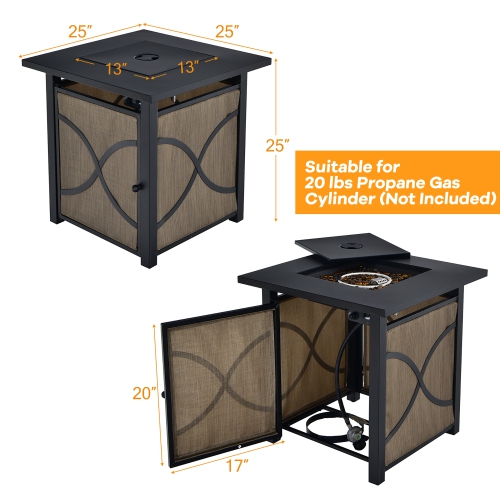 25″
25″
13″
13″
25″
Suitable for 20 lbs Propane Gas Cylinder (Not Included)
20″
17″