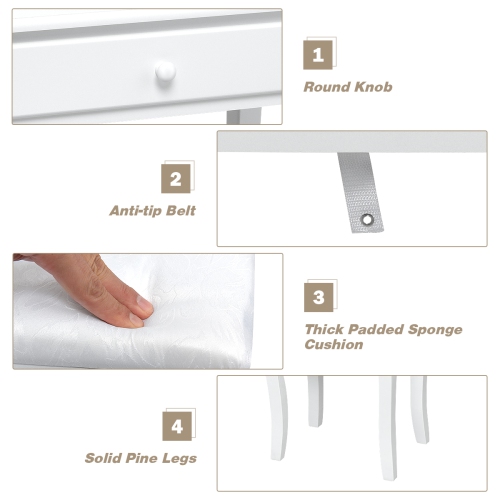 1
Round Knob

2
Anti-tip Belt

3
Thick Padded Sponge Cushion

4
Solid Pine Legs