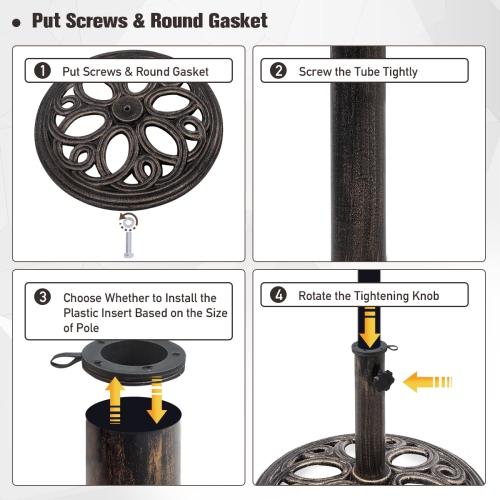 • Put Screws & Round Gasket

1 Put Screws & Round Gasket

2 Screw the Tube Tightly

3 Choose Whether to Install the Plastic Insert Based on the Size of Pole

4 Rotate the Tightening Knob