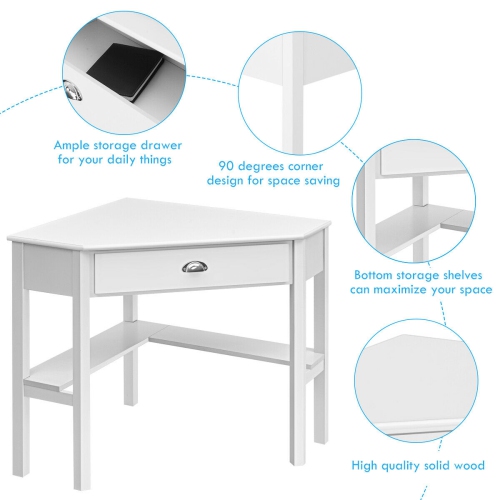 Ample storage drawer for your daily things

90 degrees corner design for space saving

Bottom storage shelves can maximize your space

High quality solid wood