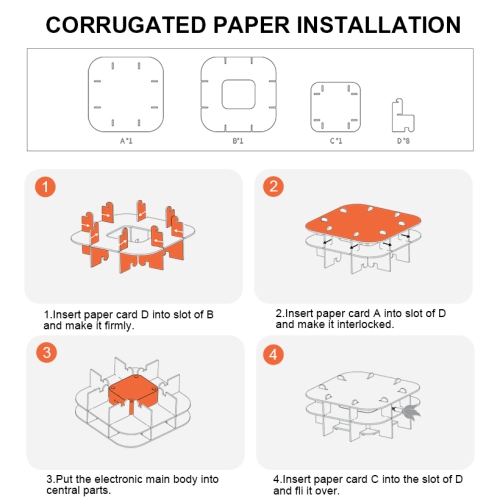 CORRUGATED PAPER INSTALLATION

A*1

B*1

C*1

D*8

1

1.Insert paper card D into slot of B and make it firmly.

2

2.Insert paper card A into slot of D and make it interlocked.

3

3.Put the electronic main body into central parts.

4

4.Insert paper card C into the slot of D and fli it over.