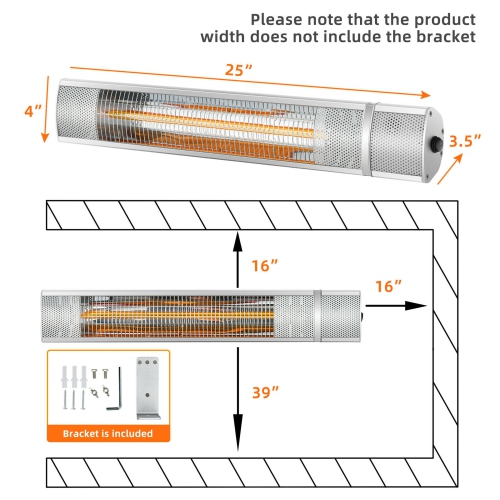 Please note that the product width does not include the bracket

25"

4"

3.5"

16"

16"

39"

Bracket is included