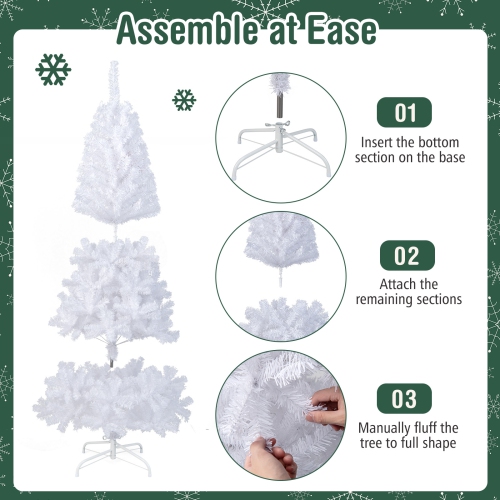 Assemble at Ease

01
Insert the bottom section on the base

02
Attach the remaining sections

03
Manually fluff the tree to full shape