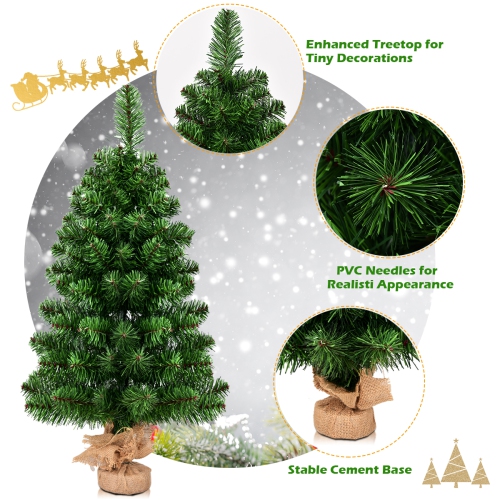 Enhanced Treetop for Tiny Decorations

PVC Needles for Realisti Appearance

Stable Cement Base