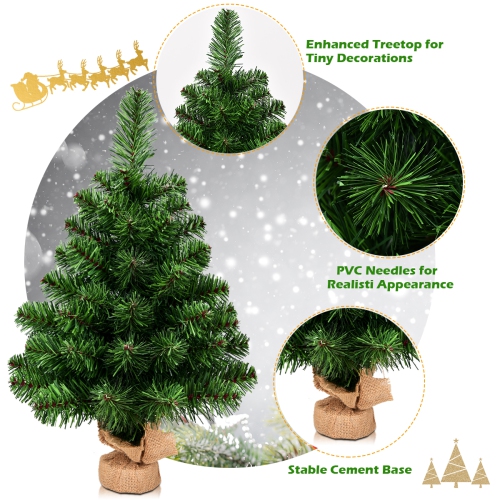 Enhanced Treetop for Tiny Decorations

PVC Needles for Realisti Appearance

Stable Cement Base