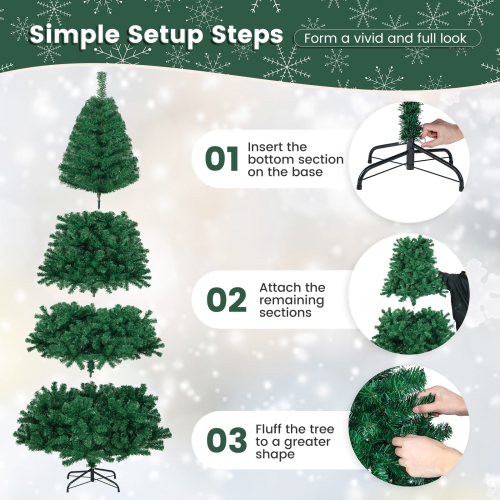 Simple Setup Steps

Form a vivid and full look

01 Insert the bottom section on the base

02 Attach the remaining sections

03 Fluff the tree to a greater shape