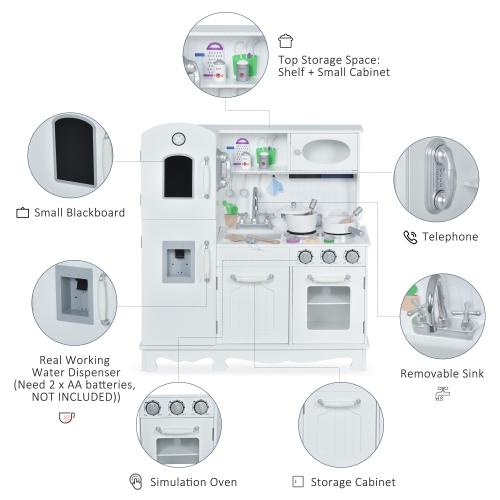 Top Storage Space:
Shelf + Small Cabinet

Small Blackboard

Telephone

Real Working
Water Dispenser
(Need 2 x AA batteries,
NOT INCLUDED))

Removable Sink

Simulation Oven

Storage Cabinet