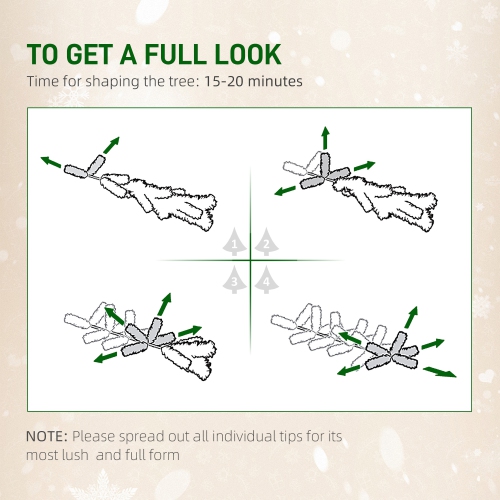 TO GET A FULL LOOK

Time for shaping the tree: 15-20 minutes

1

2

3

4

NOTE: Please spread out all individual tips for its most lush and full form