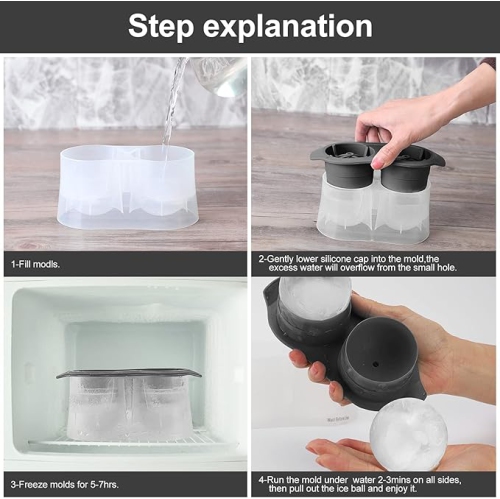 Step explanation

1-Fill modls.

2-Gently lower silicone cap into the mold,the excess water will overflow from the small hole.

3-Freeze molds for 5-7hrs.

4-Run the mold under water 2-3mins on all sides, then pull out the ice ball and enjoy it.