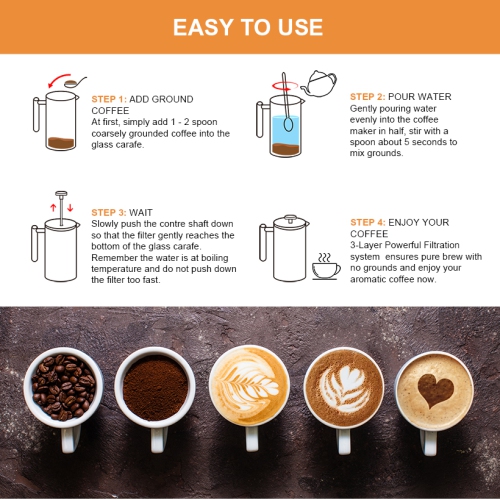 EASY TO USE

STEP 1: ADD GROUND COFFEE
At first, simply add 1 - 2 spoon coarsely grounded coffee into the glass carafe.

STEP 2: POUR WATER
Gently pouring water evenly into the coffee maker in half, stir with a spoon about 5 seconds to mix grounds.

STEP 3: WAIT
Slowly push the contre shaft down so that the filter gently reaches the bottom of the glass carafe. Remember the water is at boiling temperature and do not push down the filter too fast.

STEP 4: ENJOY YOUR COFFEE
3-Layer Powerful Filtration system ensures pure brew with no grounds and enjoy your aromatic coffee now.