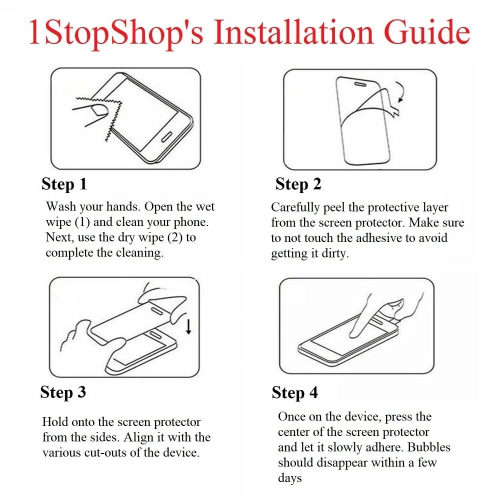 1StopShop's Installation Guide

Step 1

Wash your hands. Open the wet wipe (1) and clean your phone. Next, use the dry wipe (2) to complete the cleaning.

Step 2

Carefully peel the protective layer from the screen protector. Make sure to not touch the adhesive to avoid getting it dirty.

Step 3

Hold onto the screen protector from the sides. Align it with the various cut-outs of the device.

Step 4

Once on the device, press the center of the screen protector and let it slowly adhere. Bubbles should disappear within a few days